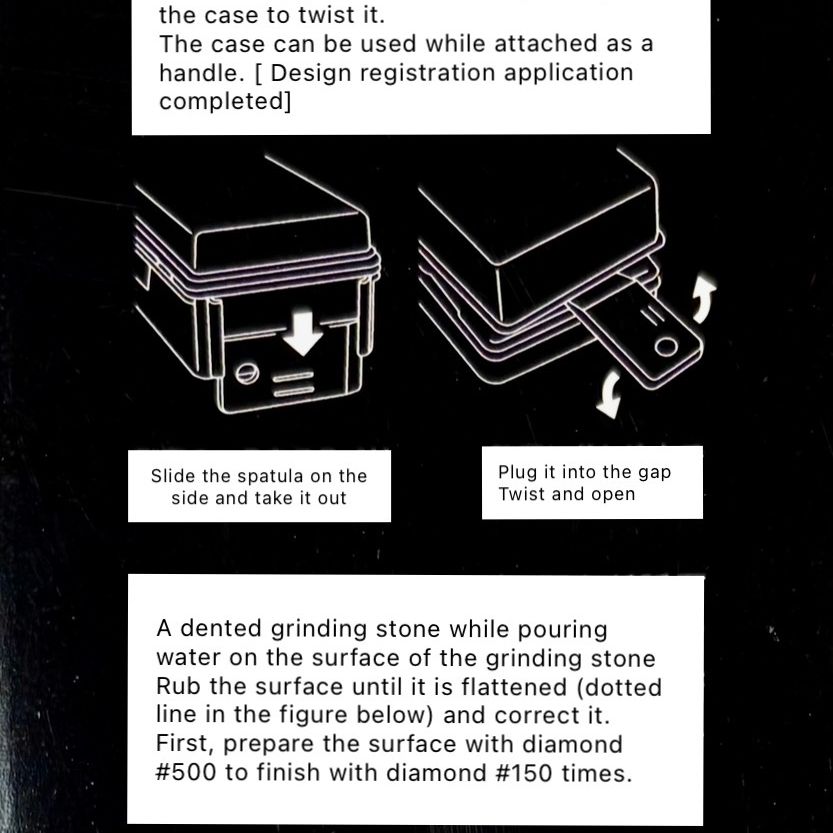 the case to twist it.
The case can be used while attached as a handle. [ Design registration application completed]

Slide the spatula on the side and take it out

Plug it into the gap
Twist and open

A dented grinding stone while pouring water on the surface of the grinding stone Rub the surface until it is flattened (dotted line in the figure below) and correct it. First, prepare the surface with diamond #500 to finish with diamond #150 times.